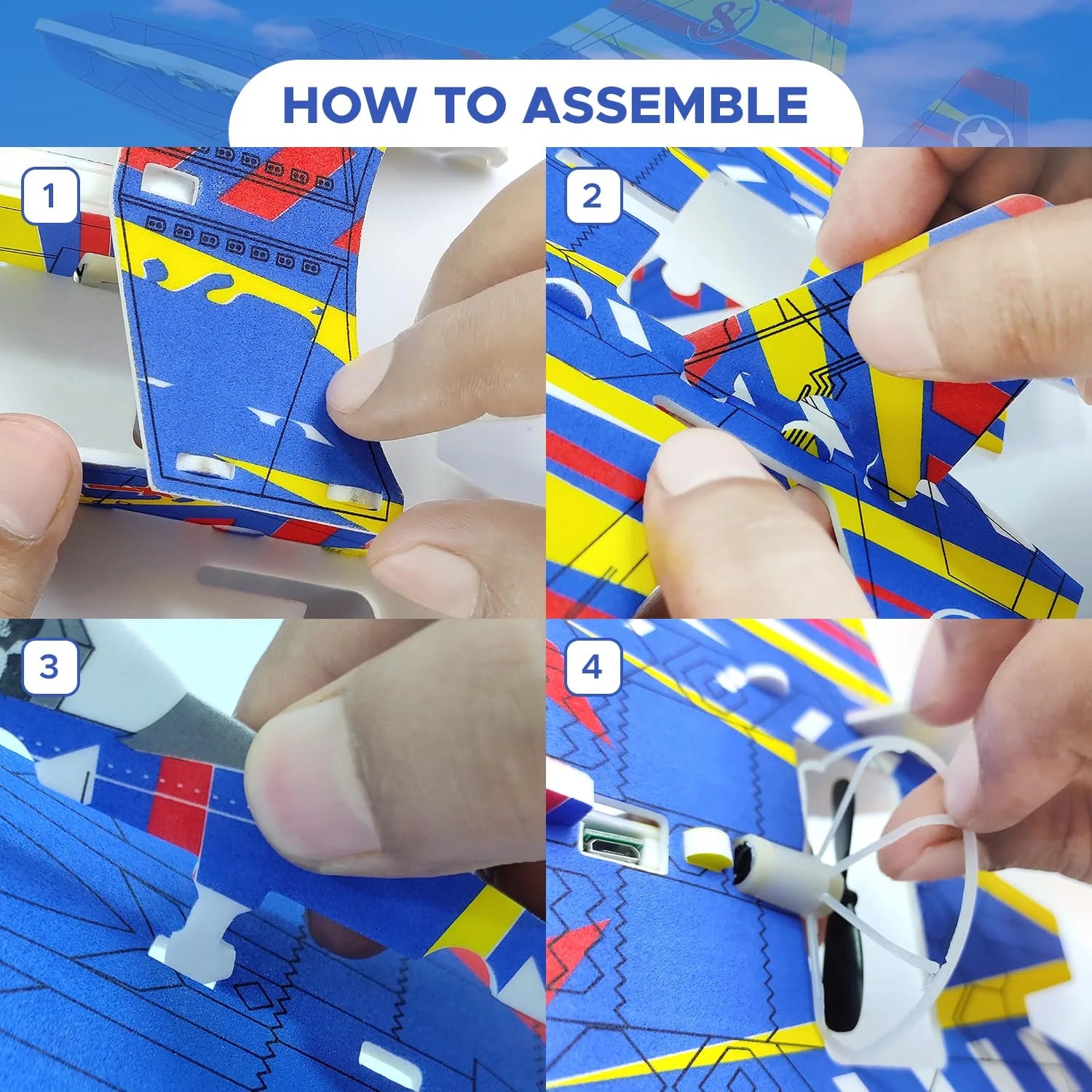 HOW TO ASSEMBLE

1

2

3

4